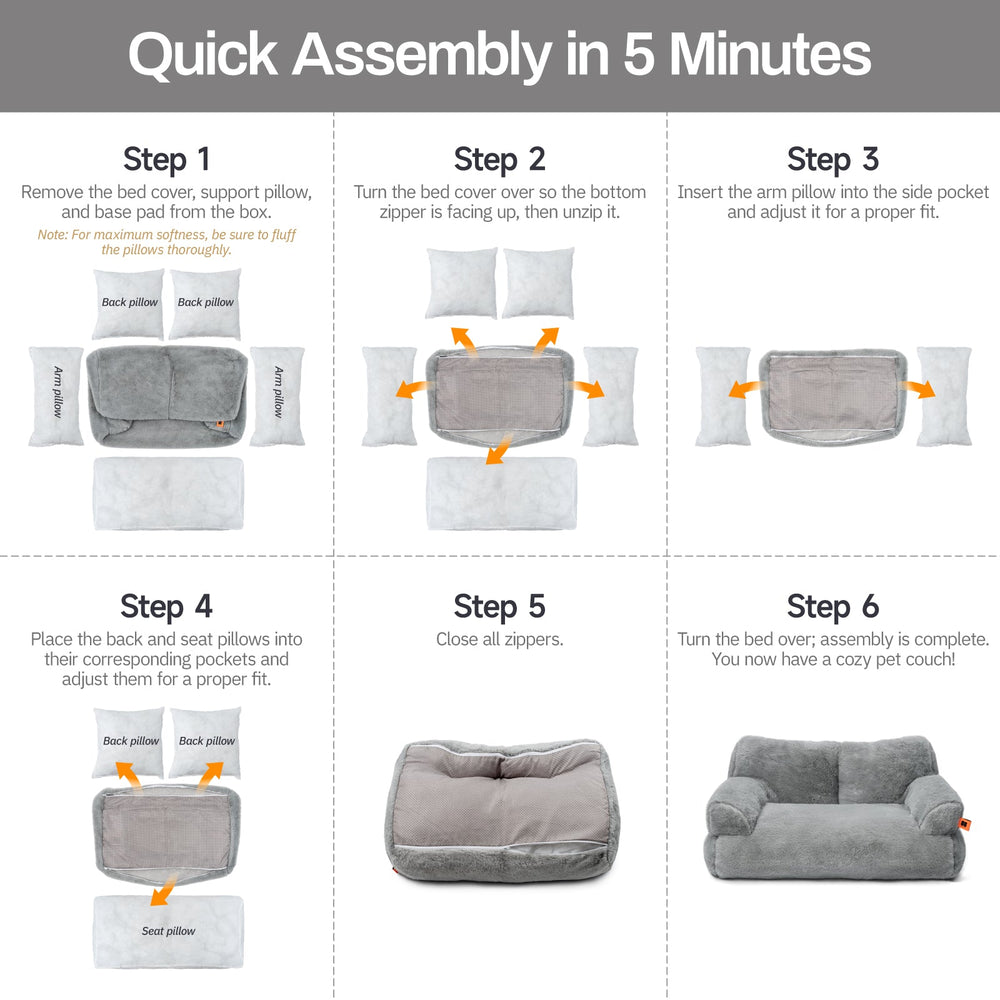 Quick Assembly in 5 Minutes

Step 1
Remove the bed cover, support pillow, and base pad from the box.
Note: For maximum softness, be sure to fluff the pillows thoroughly.

Back pillow
Back pillow
Arm pillow
Arm pillow

Step 2
Turn the bed cover over so the bottom zipper is facing up, then unzip it.

Step 3
Insert the arm pillow into the side pocket and adjust it for a proper fit.

Step 4
Place the back and seat pillows into their corresponding pockets and adjust them for a proper fit.

Back pillow
Back pillow
Seat pillow

Step 5
Close all zippers.

Step 6
Turn the bed over; assembly is complete. You now have a cozy pet couch!