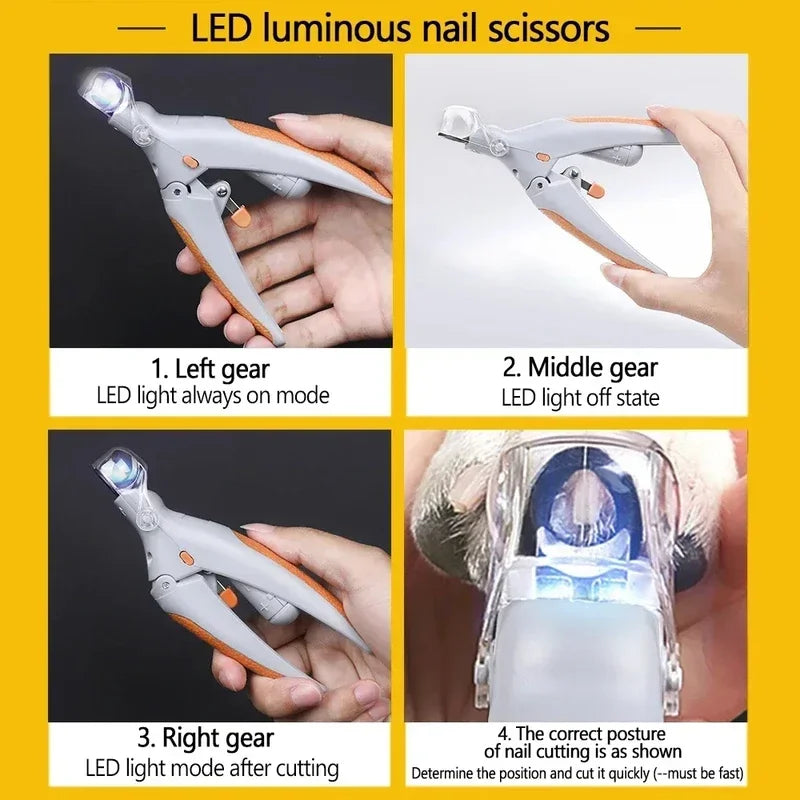 LED luminous nail scissors

1. Left gear
LED light always on mode

2. Middle gear
LED light off state

3. Right gear
LED light mode after cutting

4. The correct posture of nail cutting is as shown
Determine the position and cut it quickly (--must be fast)