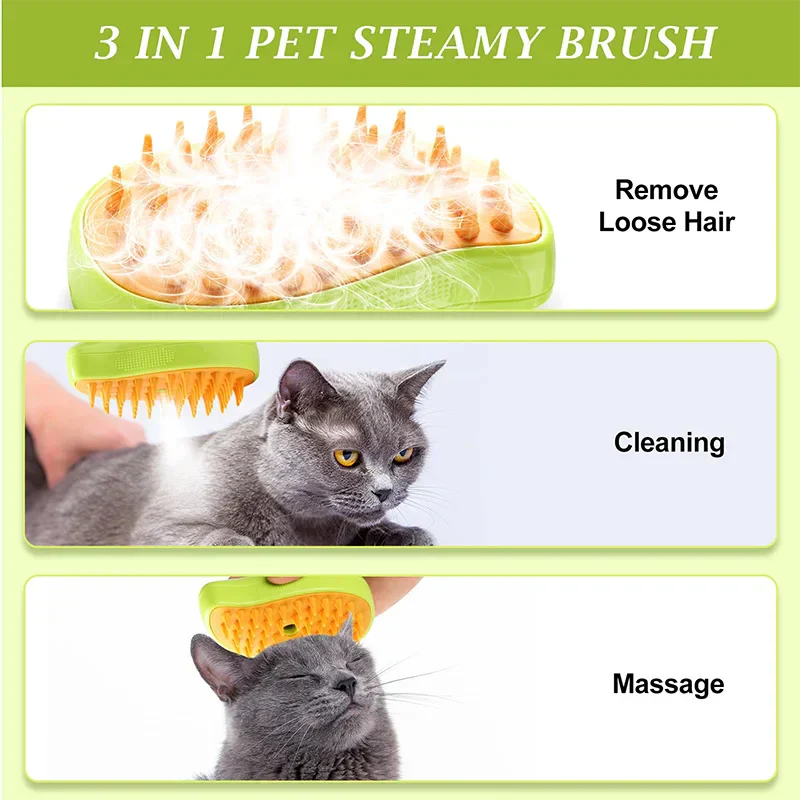 3 IN 1 PET STEAMY BRUSH

Remove Loose Hair

Cleaning

Massage